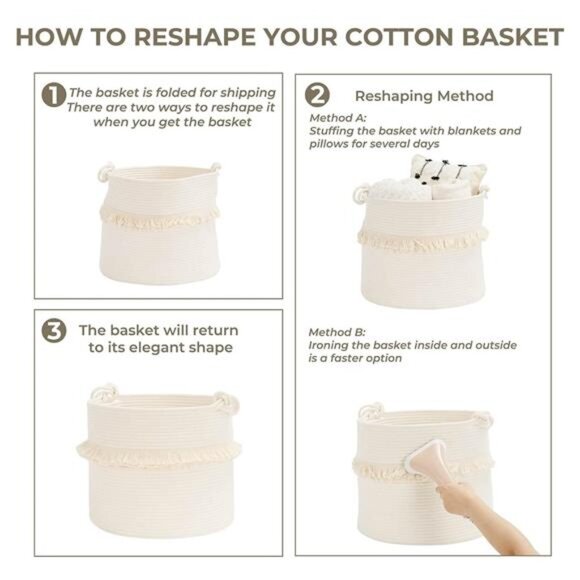 HOW TO RESHAPE YOUR COTTON BASKET

1 The basket is folded for shipping
There are two ways to reshape it when you get the basket

2 Reshaping Method
Method A:
Stuffing the basket with blankets and pillows for several days

Method B:
Ironing the basket inside and outside is a faster option

3 The basket will return to its elegant shape